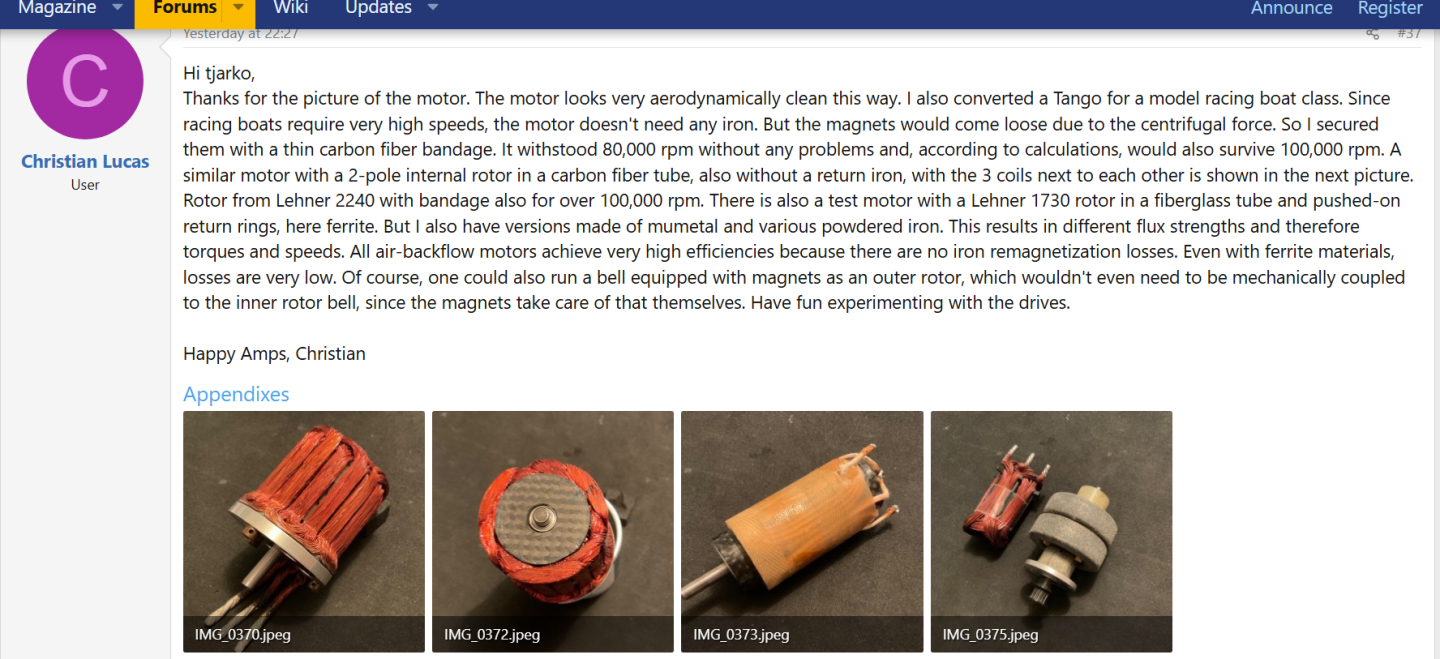 Magazine Forums Wiki Updates Announce Register

C

Christian Lucas
User

Yesterday at 22:27 #37

Hi tjarko,
Thanks for the picture of the motor. The motor looks very aerodynamically clean this way. I also converted a Tango for a model racing boat class. Since racing boats require very high speeds, the motor doesn't need any iron. But the magnets would come loose due to the centrifugal force. So I secured them with a thin carbon fiber bandage. It withstood 80,000 rpm without any problems and, according to calculations, would also survive 100,000 rpm. A similar motor with a 2-pole internal rotor in a carbon fiber tube, also without a return iron, with the 3 coils next to each other is shown in the next picture. Rotor from Lehner 2240 with bandage also for over 100,000 rpm. There is also a test motor with a Lehner 1730 rotor in a fiberglass tube and pushed-on return rings, here ferrite. But I also have versions made of mumetal and various powdered iron. This results in different flux strengths and therefore torques and speeds. All air-backflow motors achieve very high efficiencies because there are no iron remagnetization losses. Even with ferrite materials, losses are very low. Of course, one could also run a bell equipped with magnets as an outer rotor, which wouldn't even need to be mechanically coupled to the inner rotor bell, since the magnets take care of that themselves. Have fun experimenting with the drives.

Happy Amps, Christian

Appendixes

IMG_0370.jpeg

IMG_0372.jpeg

IMG_0373.jpeg

IMG_0375.jpeg